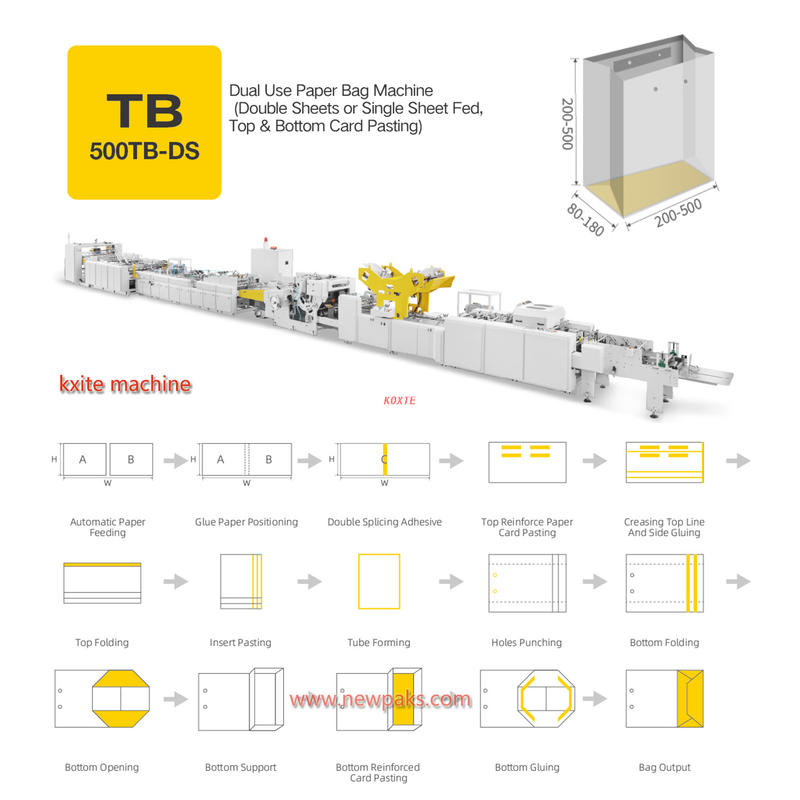 TB
500TB-DS

Dual Use Paper Bag Machine
(Double Sheets or Single Sheet Fed, Top & Bottom Card Pasting)

200-500
80-180
200-500

kxite machine

KOXTE

H A B W

H A B W

H C W

Automatic Paper Feeding

Glue Paper Positioning

Double Splicing Adhesive

Top Reinforce Paper Card Pasting

Creasing Top Line And Side Gluing

Top Folding

Insert Pasting

Tube Forming

Holes Punching

Bottom Folding

www.newpaks.com

Bottom Opening

Bottom Support

Bottom Reinforced Card Pasting

Bottom Gluing

Bag Output