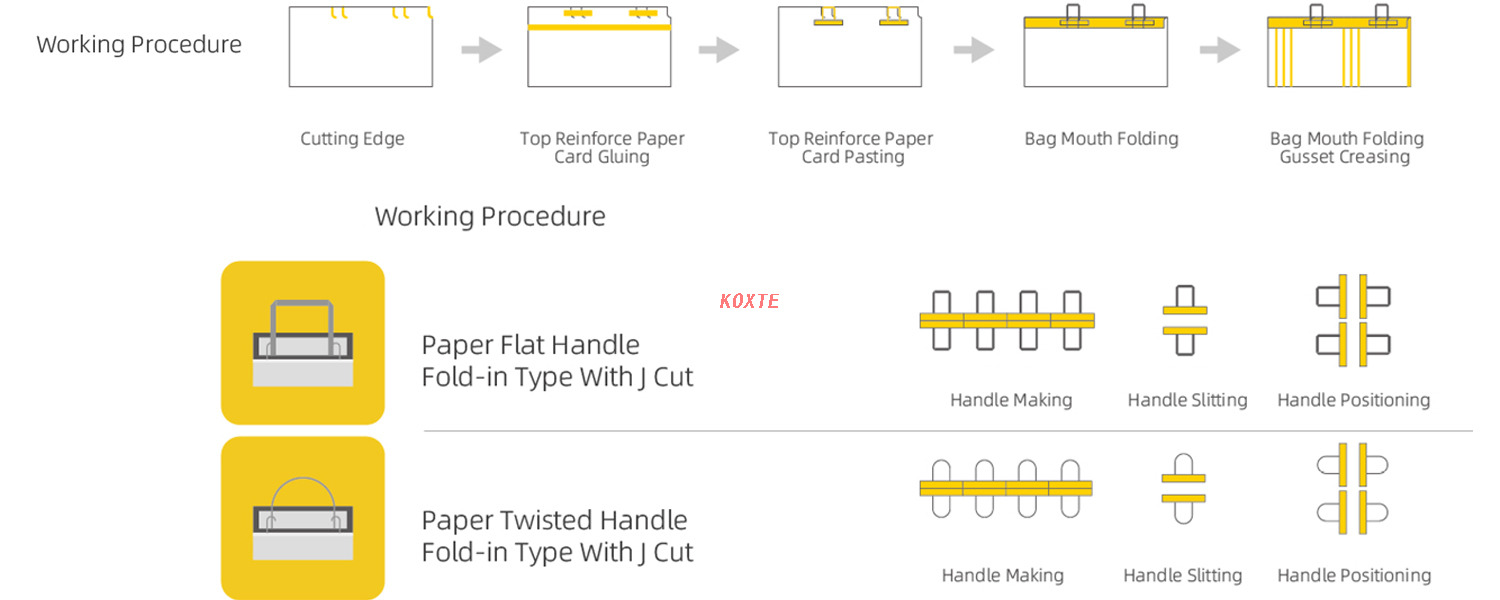 Working Procedure

Cutting Edge

Top Reinforce Paper Card Gluing

Top Reinforce Paper Card Pasting

Bag Mouth Folding

Bag Mouth Folding Gusset Creasing

Working Procedure

KOXTE

Paper Flat Handle Fold-in Type With J Cut

Handle Making

Handle Slitting

Handle Positioning

Paper Twisted Handle Fold-in Type With J Cut

Handle Making

Handle Slitting

Handle Positioning