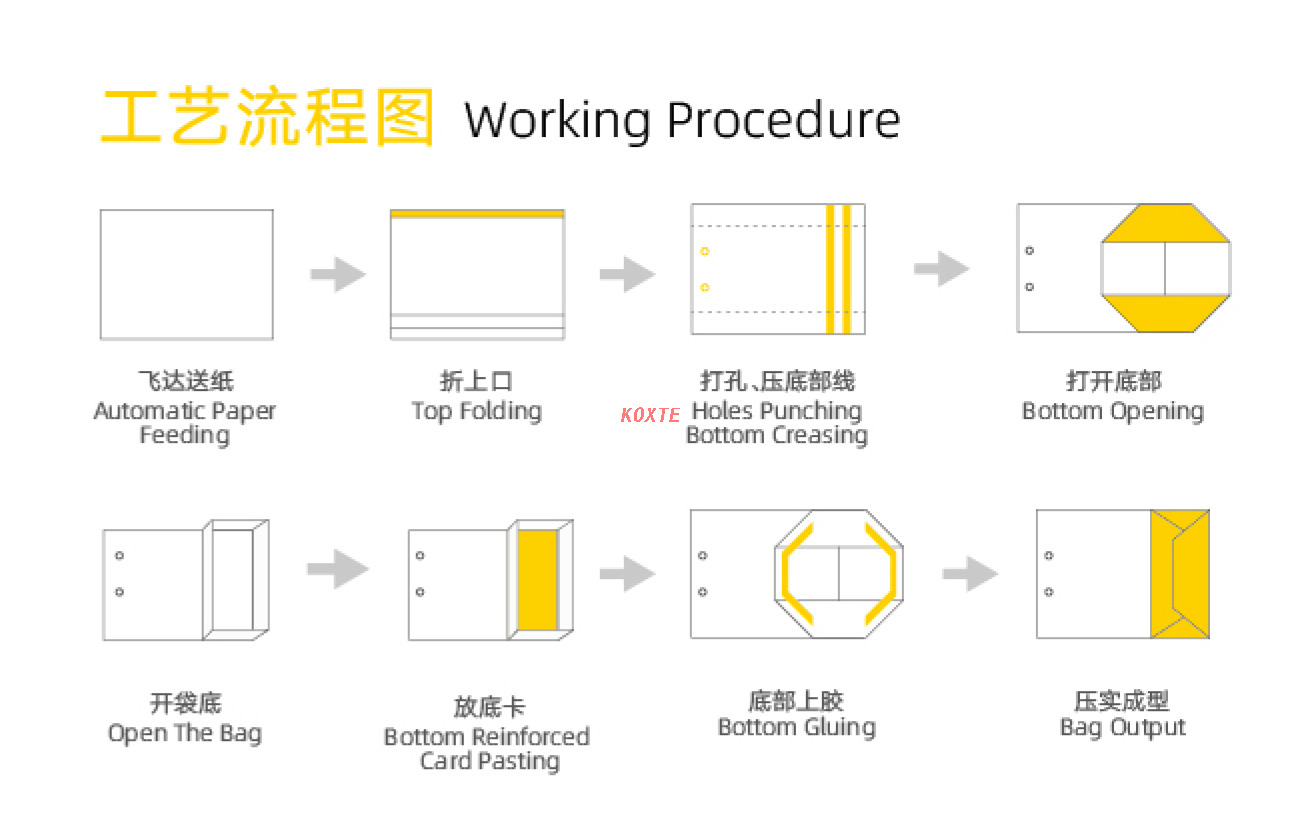 工艺流程图 Working Procedure

飞达送纸
Automatic Paper Feeding

折上口
Top Folding

KOXTE

打孔、压底部线
Holes Punching
Bottom Creasing

打开底部
Bottom Opening

开袋底
Open The Bag

放底卡
Bottom Reinforced Card Pasting

底部上胶
Bottom Gluing

压实成型
Bag Output